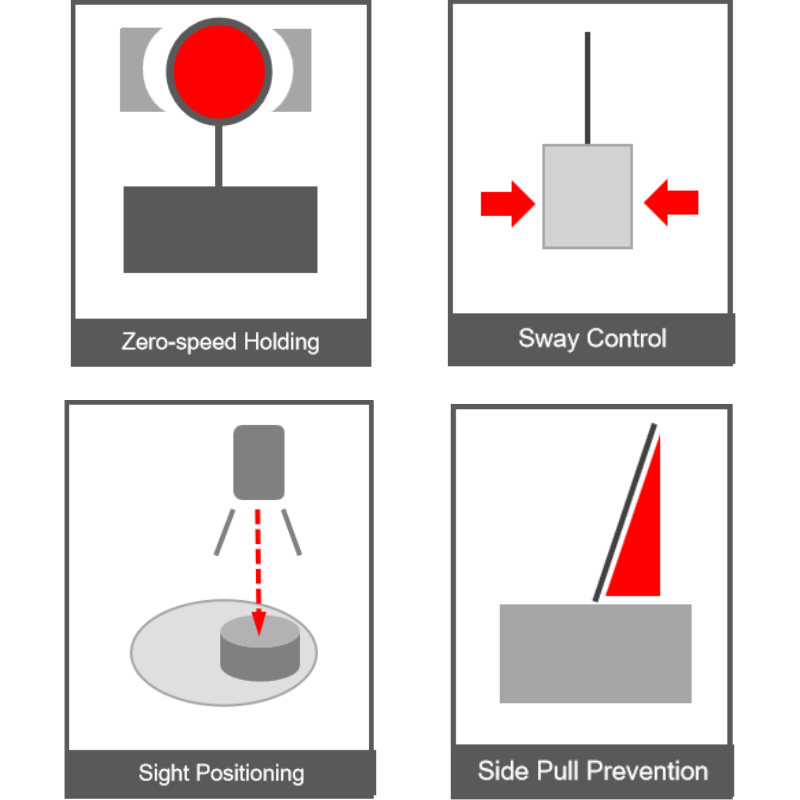 Zero-speed Holding

Sway Control

Sight Positioning

Side Pull Prevention